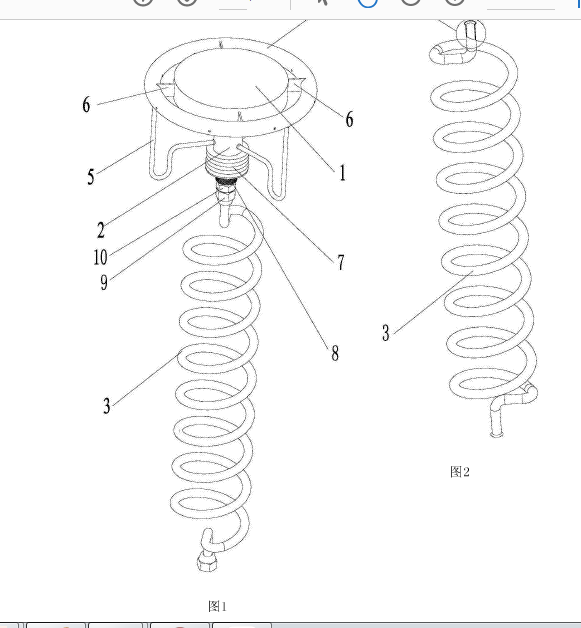 6
6
5
1
2
10
9
7
8
3
图1
3
图2